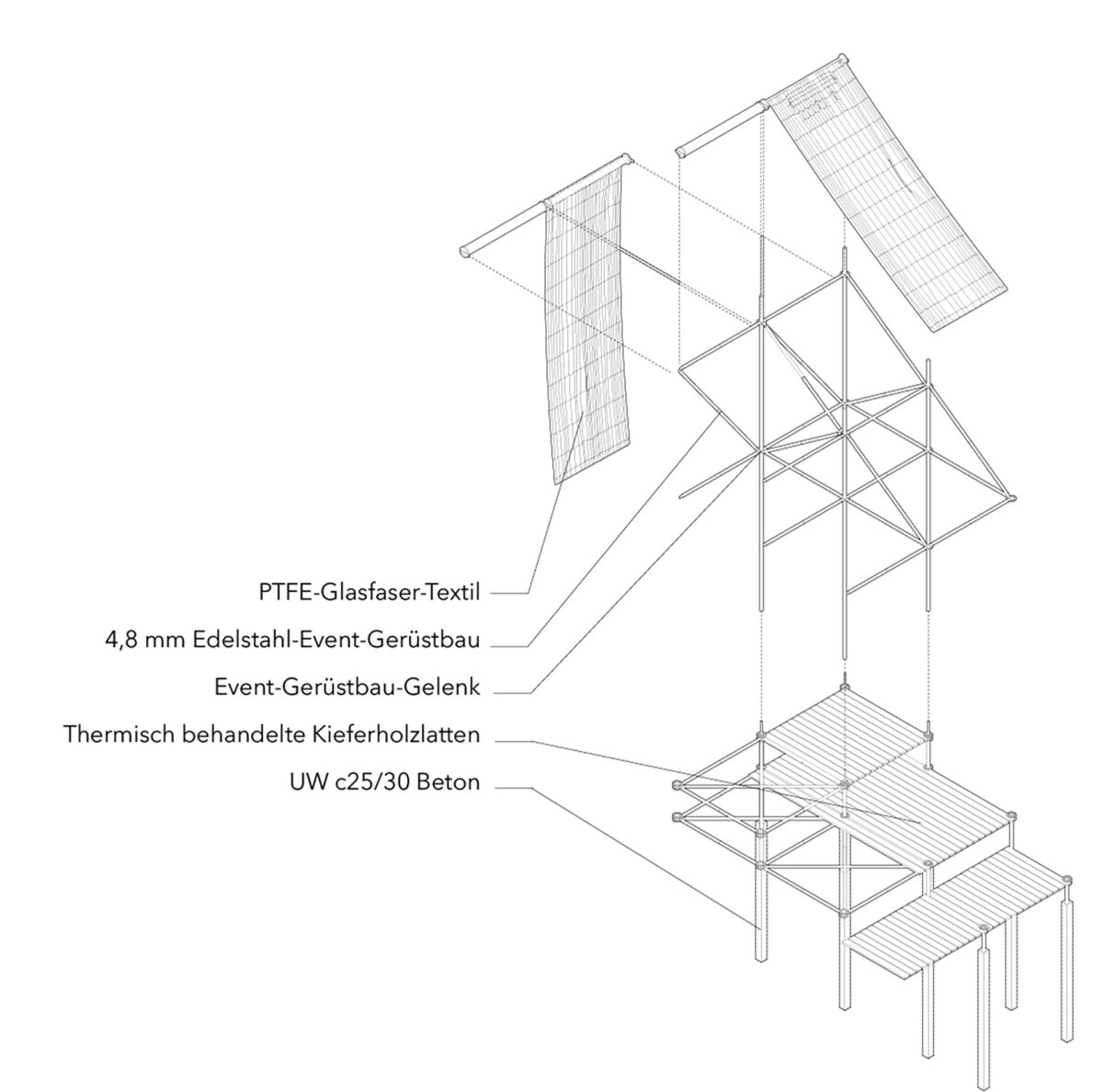 PTFE-Glasfaser-Textil

4,8 mm Edelstahl-Event-Gerüstbau

Event-Gerüstbau-Gelenk

Thermisch behandelte Kieferholzlatten

UW c25/30 Beton